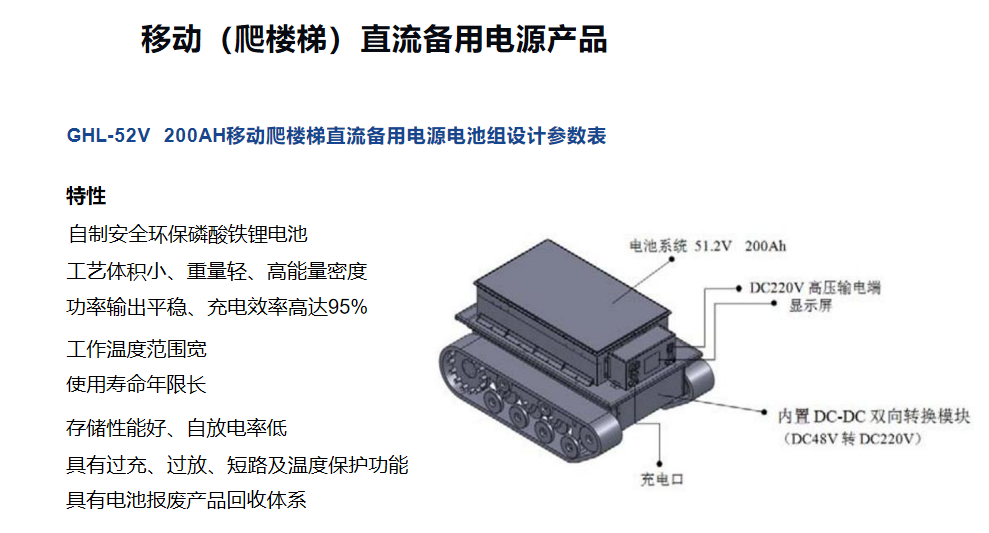 移动（爬楼梯）直流备用电源产品

GHL-52V 200AH移动爬楼梯直流备用电源电池组设计参数表

特性

自制安全环保磷酸铁锂电池

工艺体积小、重量轻、高能量密度

功率输出平稳、充电效率高达95%

工作温度范围宽

使用寿命年限长

存储性能好、自放电率低

具有过充、过放、短路及温度保护功能

具有电池报废产品回收体系

电池系统 51.2V 200Ah

DC220V 高压输电端

显示屏

内置 DC-DC 双向转换模块 (DC48V 转 DC220V)

充电口